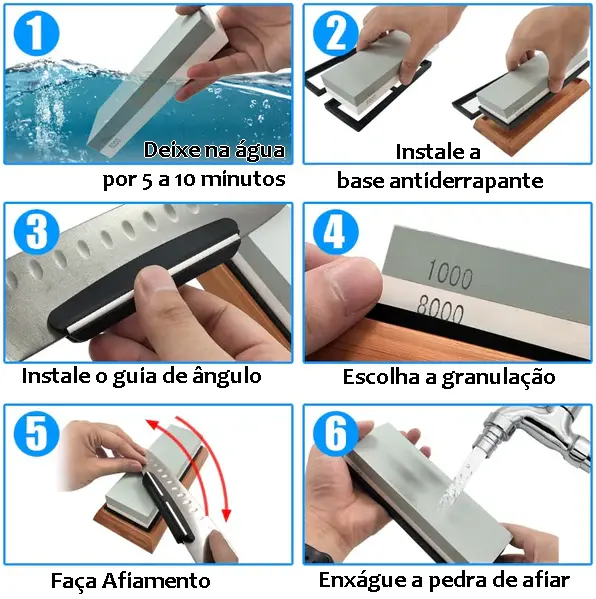 1

Deixe na água por 5 a 10 minutos

2

Instale a base antiderrapante

3

Instale o guia de ângulo

4

1000

8000

Escolha a granulação

5

Faça Afiamento

6

Enxágue a pedra de afiar